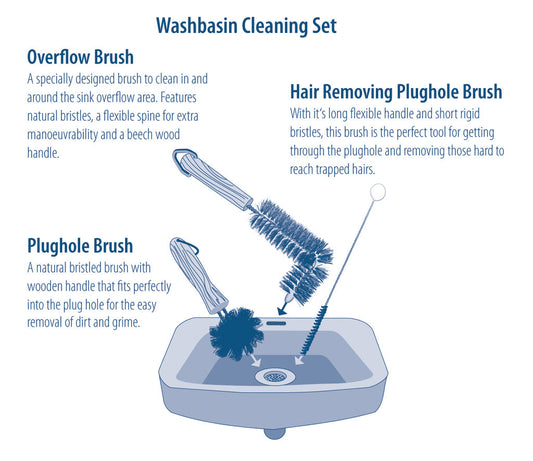 Washbasin Cleaning Set

Overflow Brush
A specially designed brush to clean in and around the sink overflow area. Features natural bristles, a flexible spine for extra manoeuvrability and a beech wood handle.

Hair Removing Plughole Brush
With it's long flexible handle and short rigid bristles, this brush is the perfect tool for getting through the plughole and removing those hard to reach trapped hairs.

Plughole Brush
A natural bristled brush with wooden handle that fits perfectly into the plug hole for the easy removal of dirt and grime.